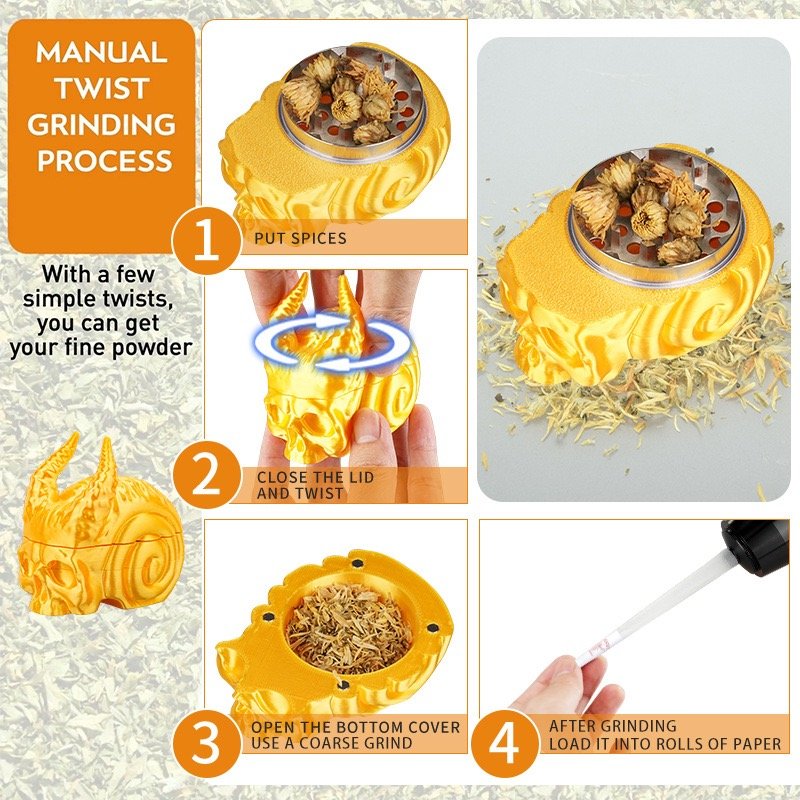 MANUAL TWIST GRINDING PROCESS

With a few simple twists, you can get your fine powder

1 PUT SPICES

2 CLOSE THE LID AND TWIST

3 OPEN THE BOTTOM COVER USE A COARSE GRIND

4 AFTER GRINDING LOAD IT INTO ROLLS OF PAPER