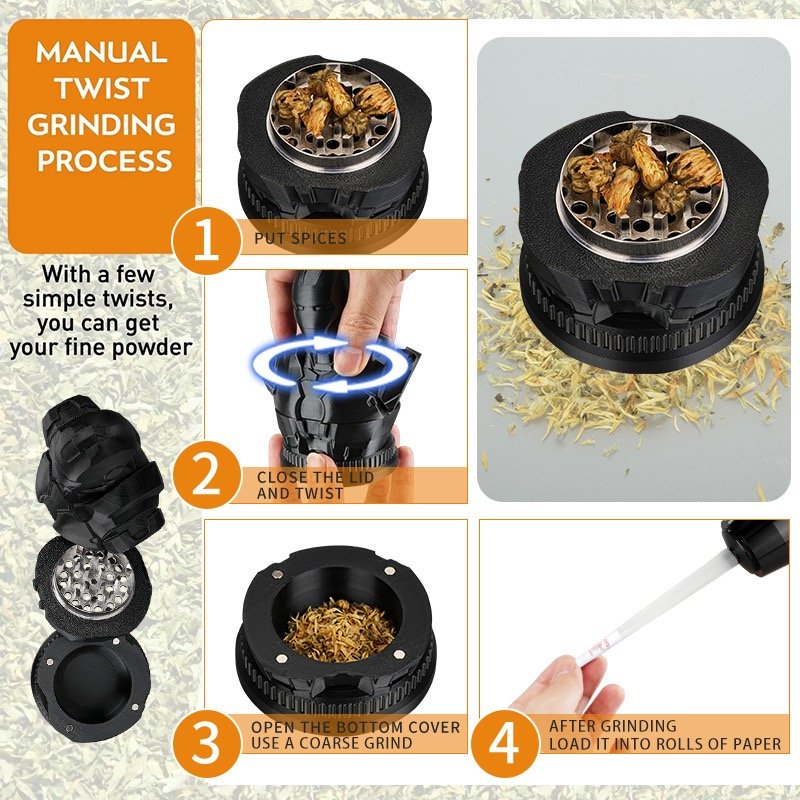 MANUAL TWIST GRINDING PROCESS

With a few simple twists, you can get your fine powder

1 PUT SPICES

2 CLOSE THE LID AND TWIST

3 OPEN THE BOTTOM COVER USE A COARSE GRIND

4 AFTER GRINDING LOAD IT INTO ROLLS OF PAPER